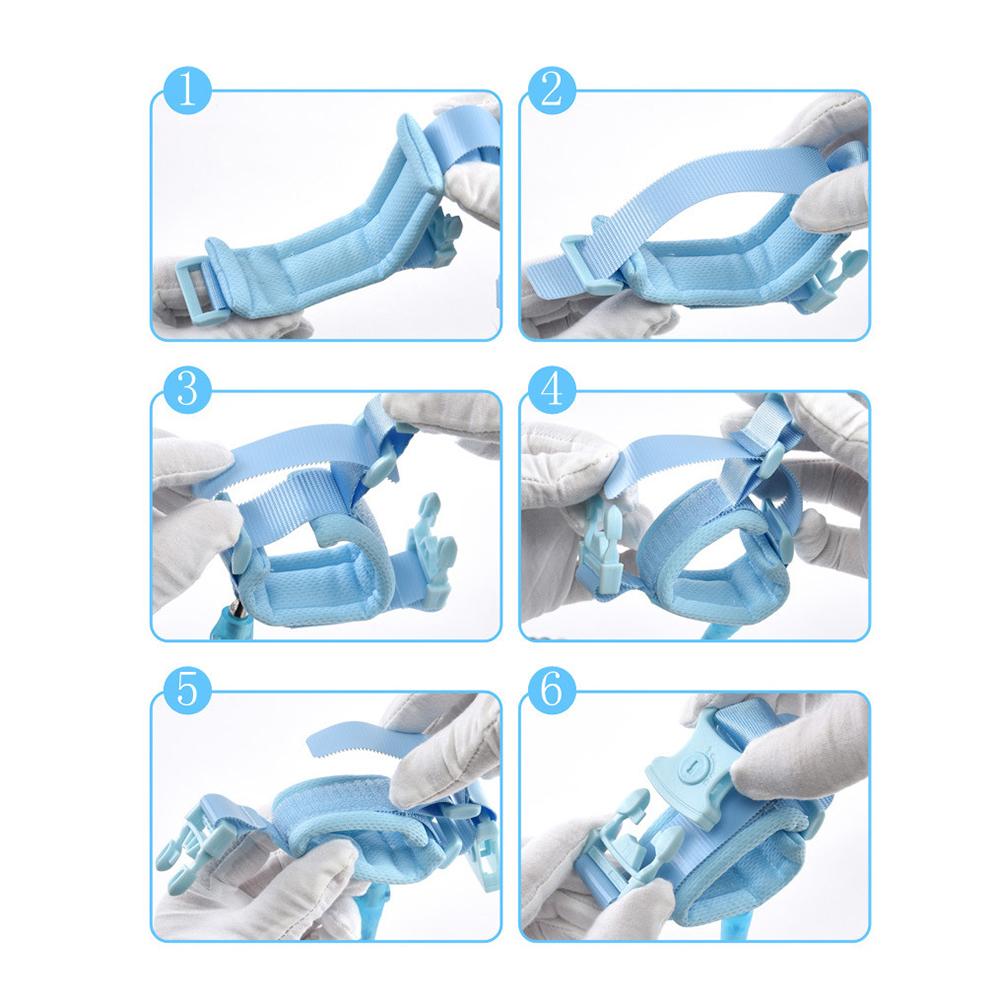 1
2
3
4
5
6