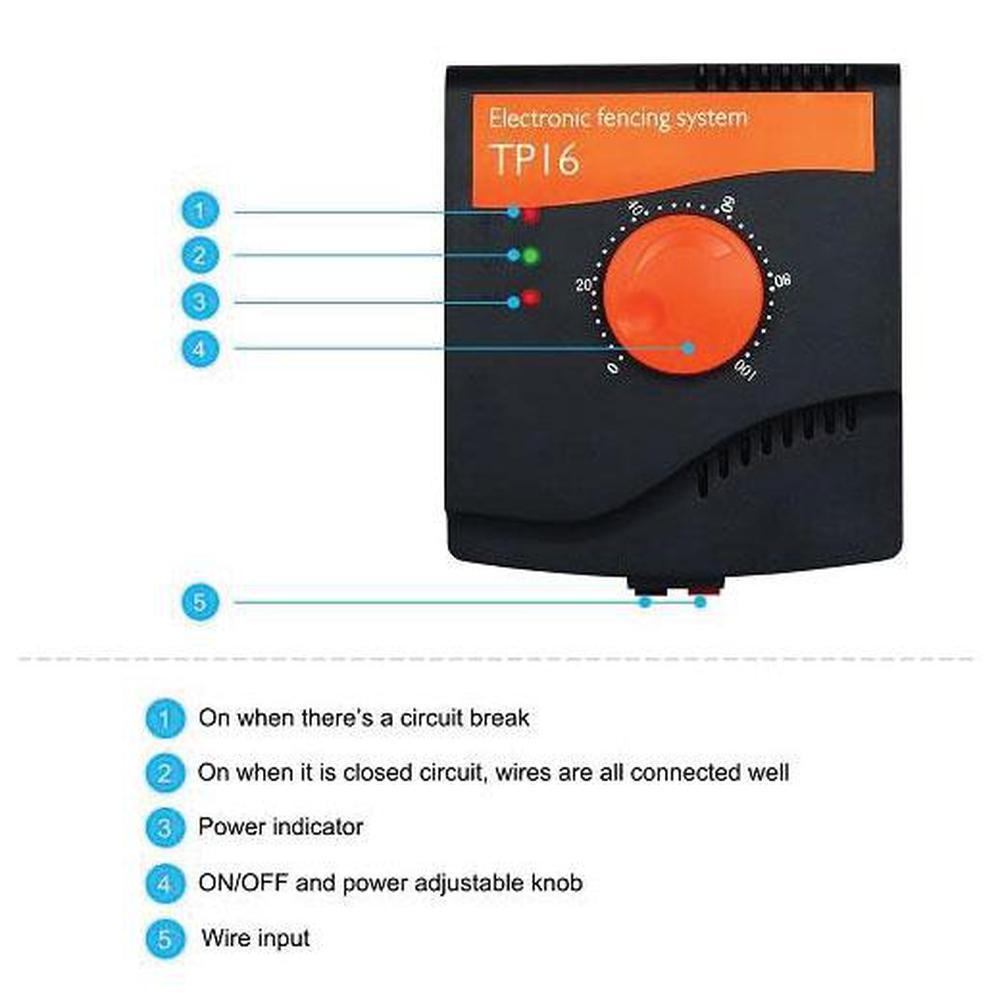 Electronic fencing system
TP16

1
2
3
4

0
20
40
60
80
100

5

1 On when there's a circuit break
2 On when it is closed circuit, wires are all connected well
3 Power indicator
4 ON/OFF and power adjustable knob
5 Wire input